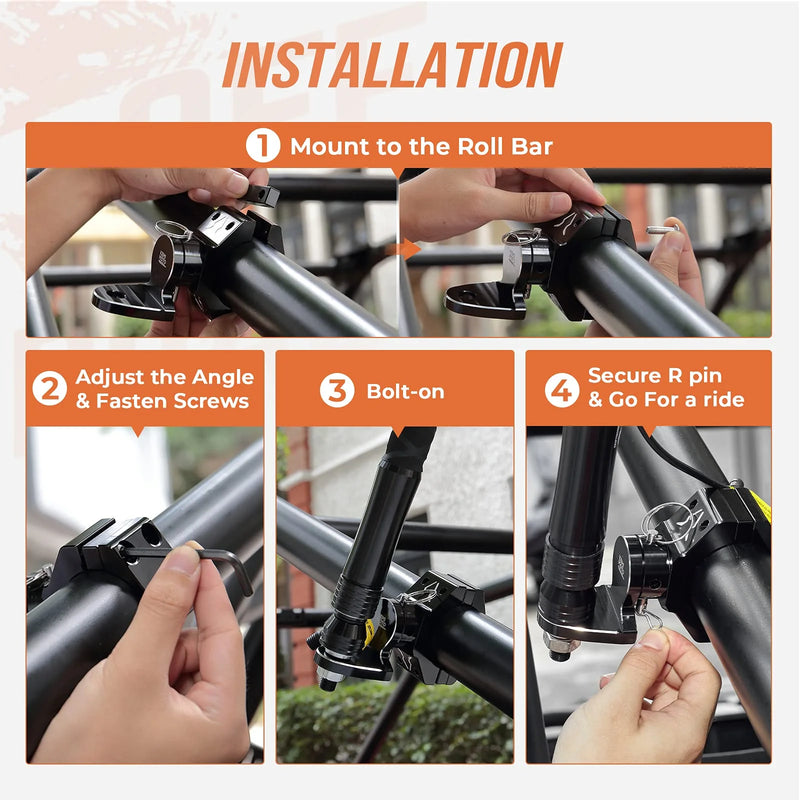 INSTALLATION

1 Mount to the Roll Bar

2 Adjust the Angle & Fasten Screws

3 Bolt-on

4 Secure R pin & Go For a ride